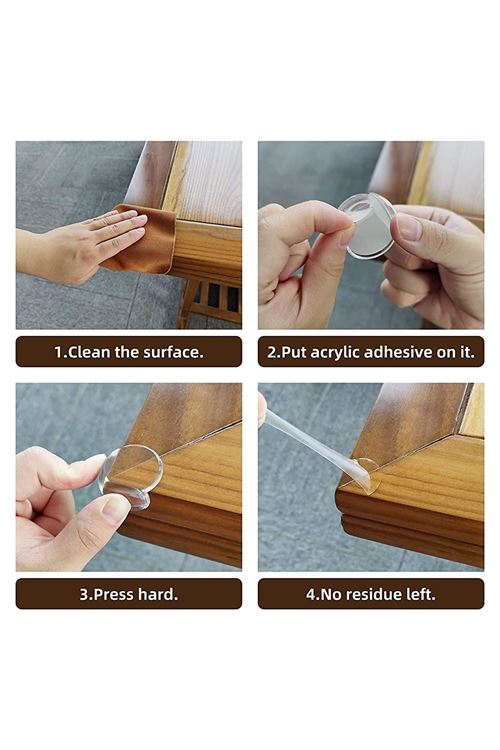 1.Clean the surface.

2.Put acrylic adhesive on it.

3.Press hard.

4.No residue left.