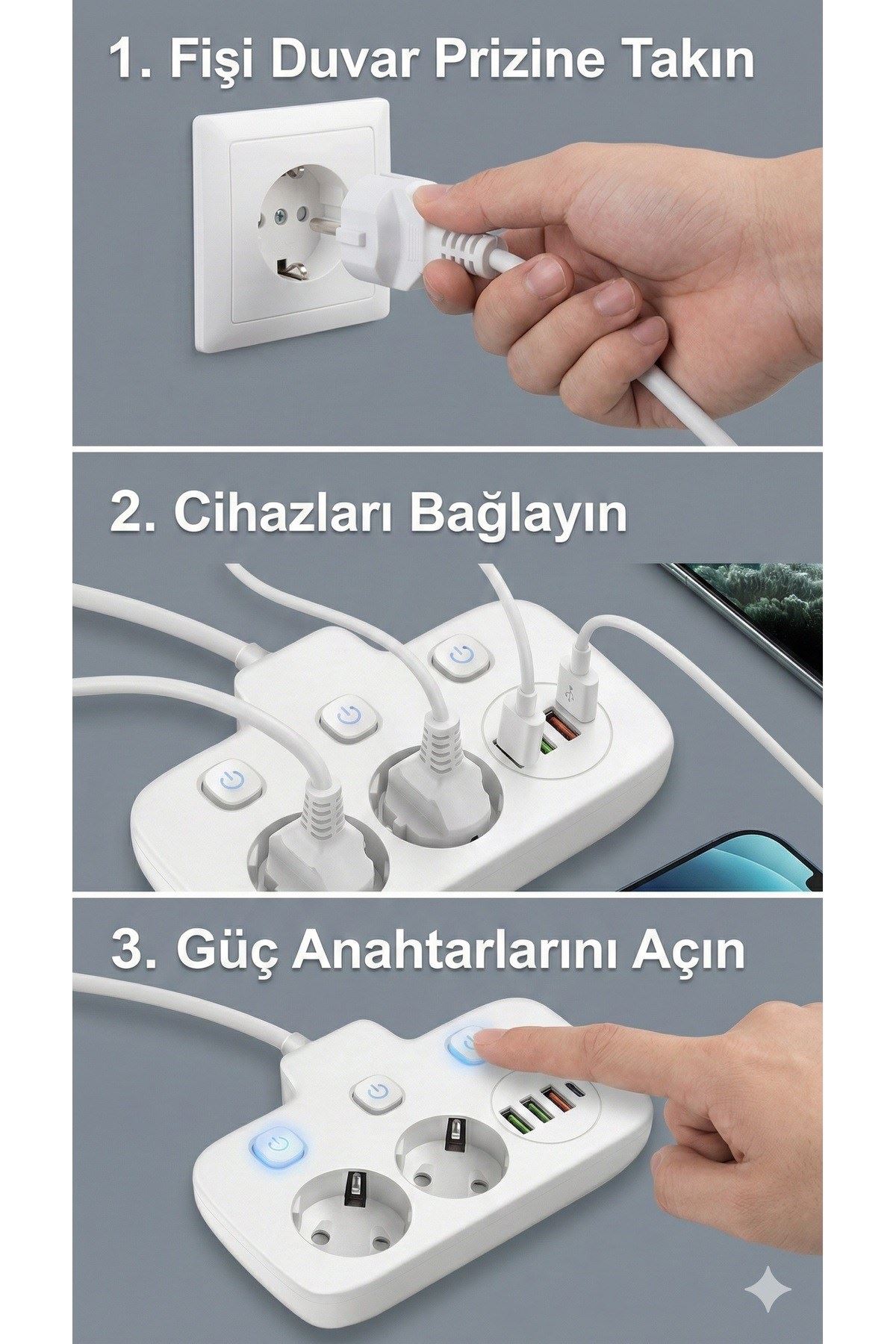 1. Fişi Duvar Prizine Takın

2. Cihazları Bağlayın

3. Güç Anahtarlarını Açın