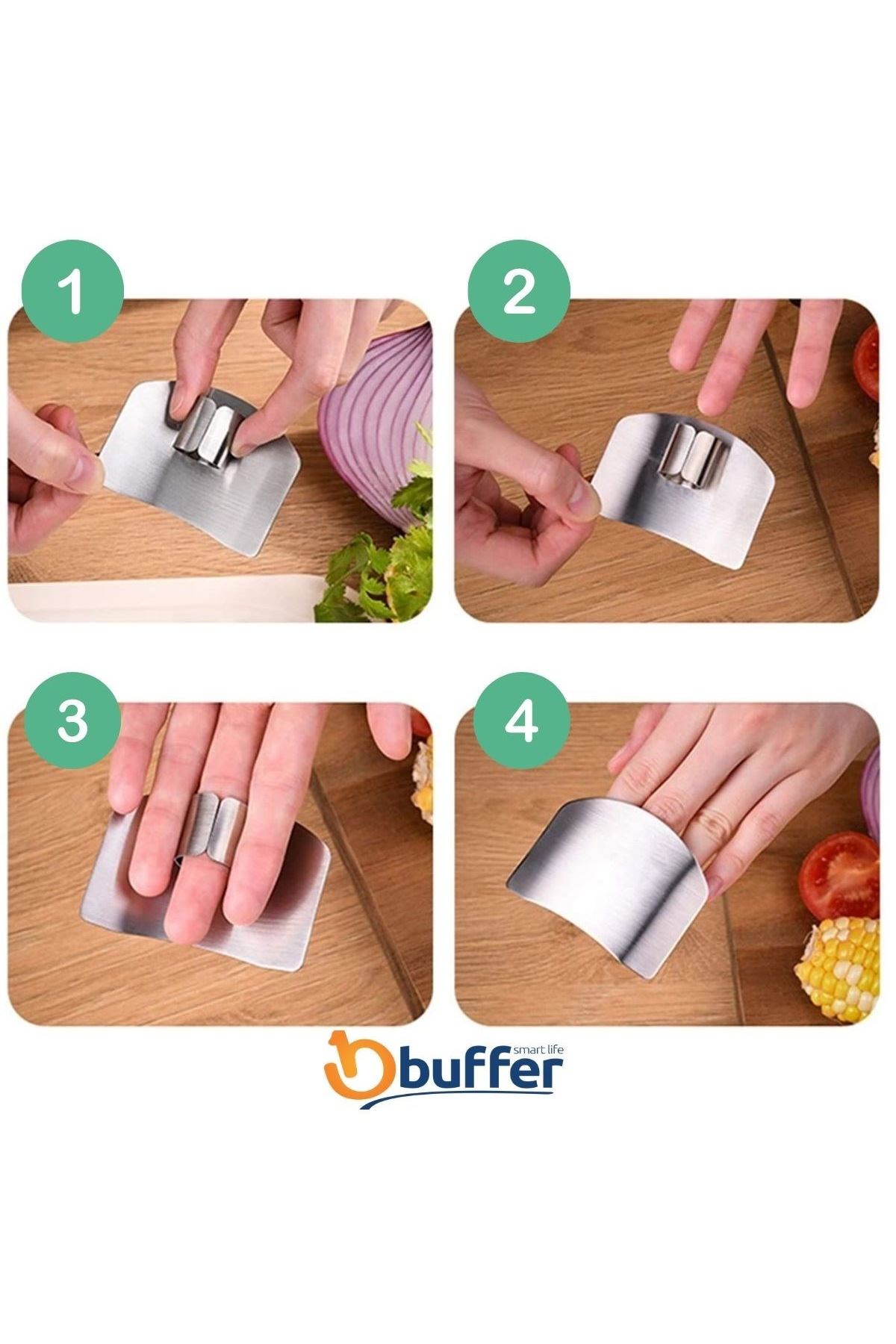 1

2

3

4

smart life
buffer