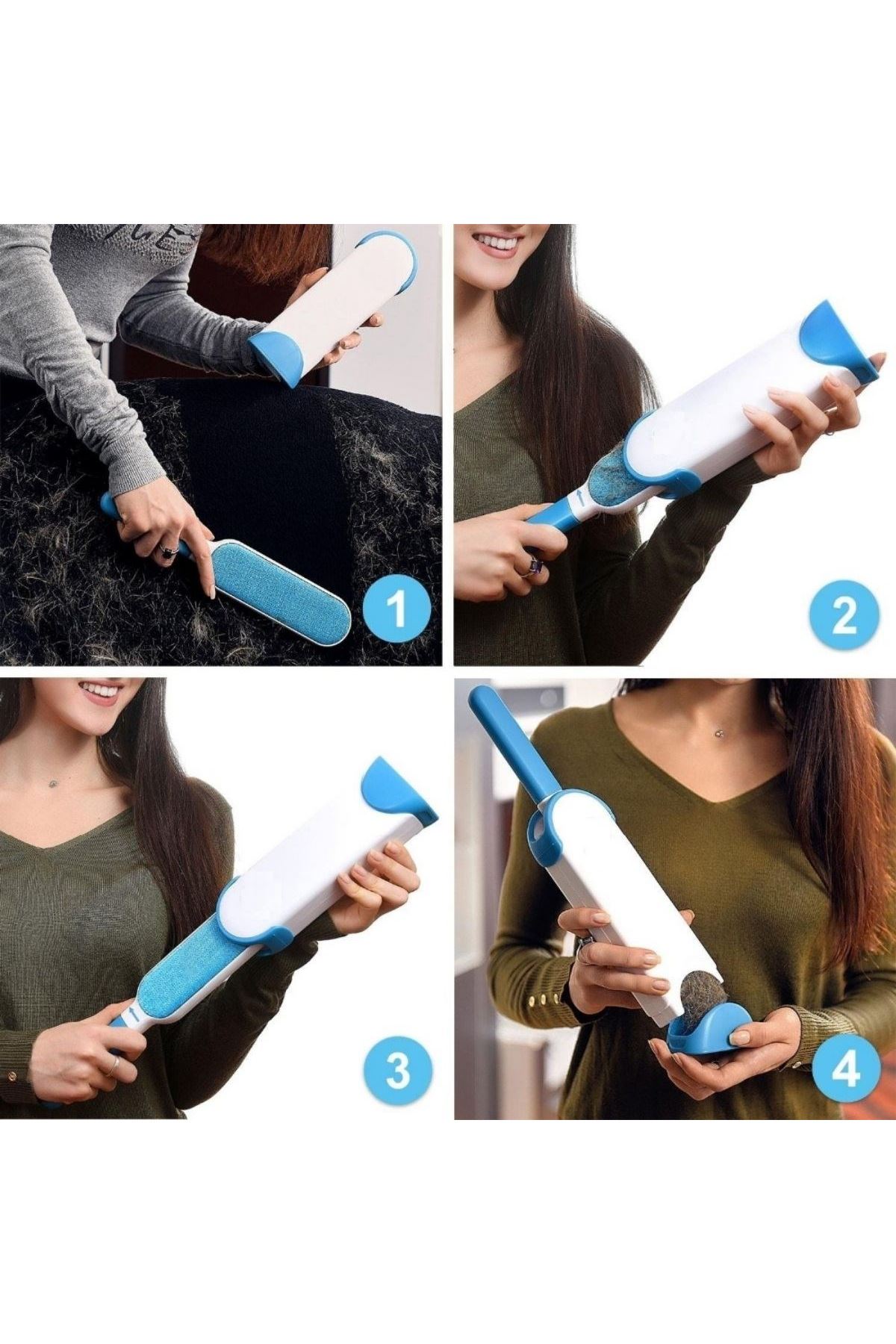 1

2

3

4