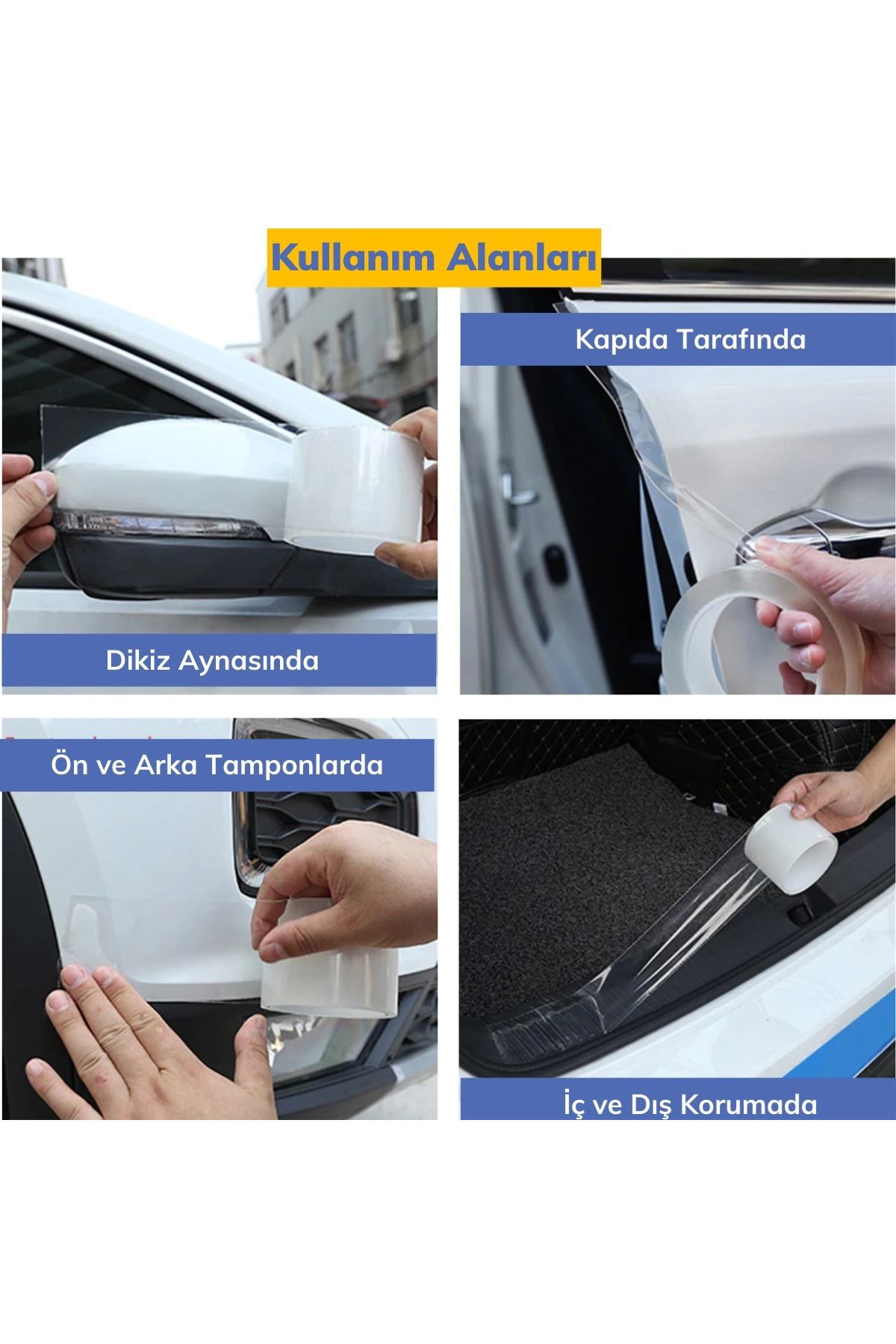 Kullanım Alanları

Kapıda Tarafında

Dikiz Aynasında

Ön ve Arka Tamponlarda

İç ve Dış Korumada