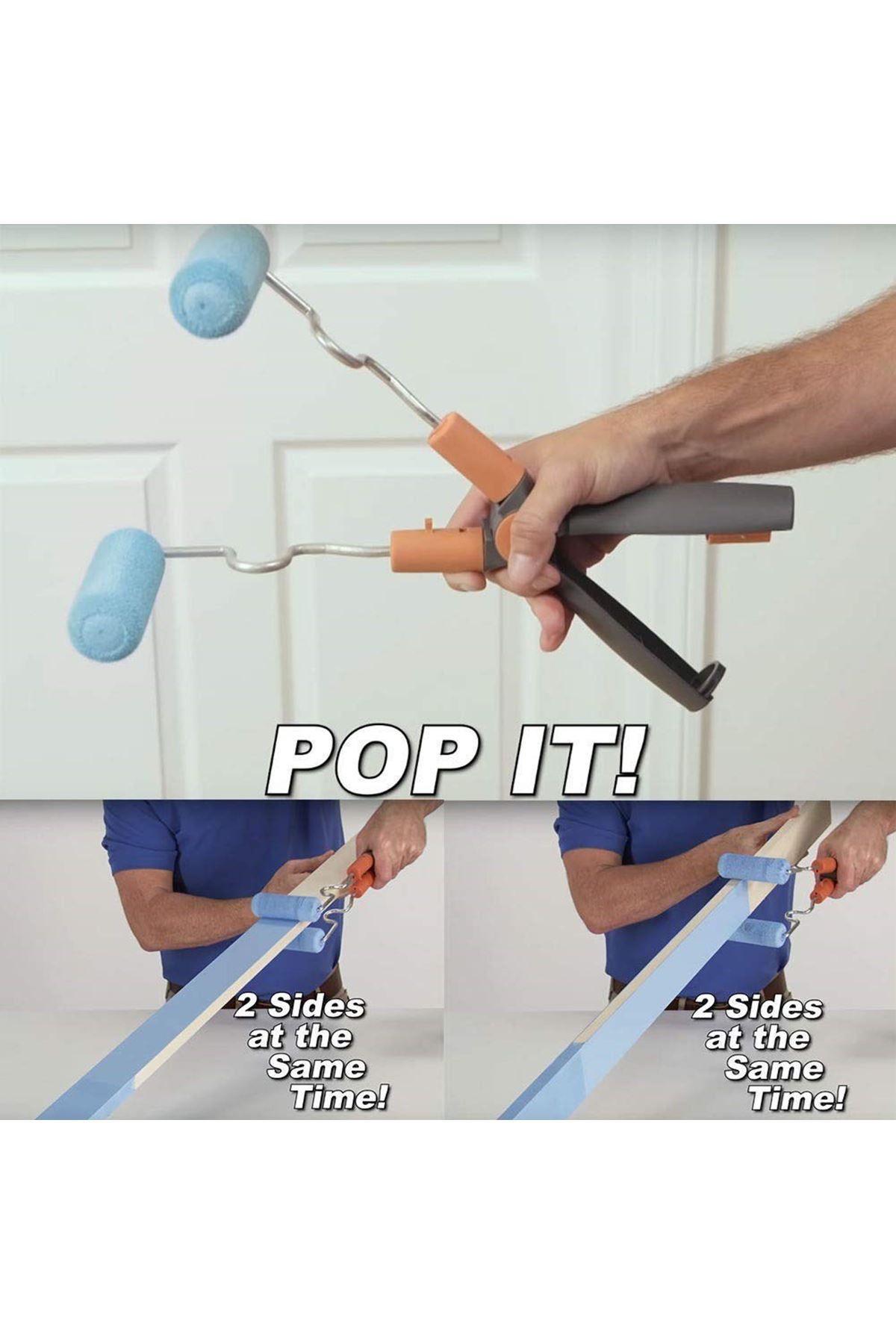 POP IT!

2 Sides at the Same Time!

2 Sides at the Same Time!