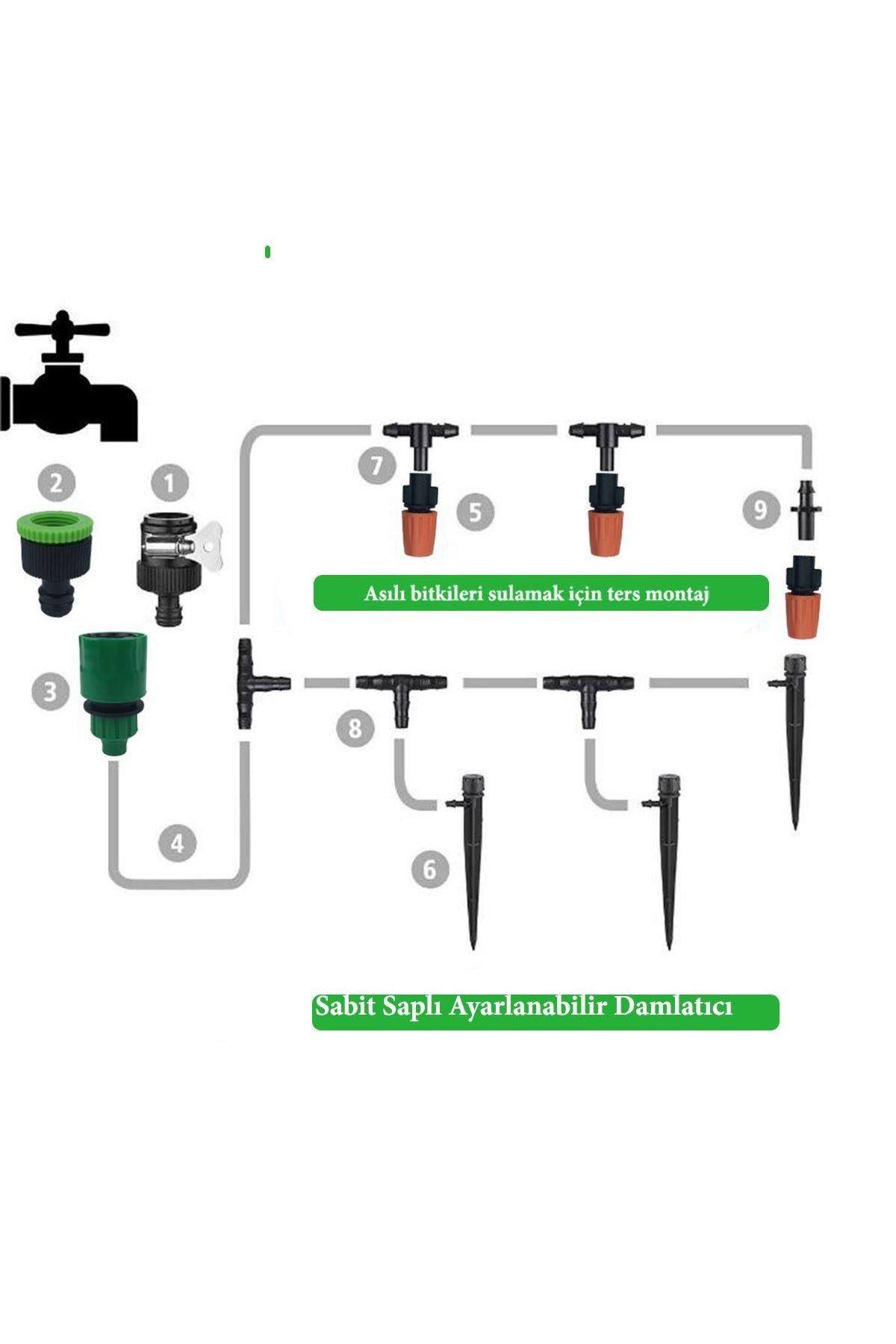 2
1
7
5
9
Asılı bitkileri sulamak için ters montaj
3
8
4
6
Sabit Saplı Ayarlanabilir Damlatıcı