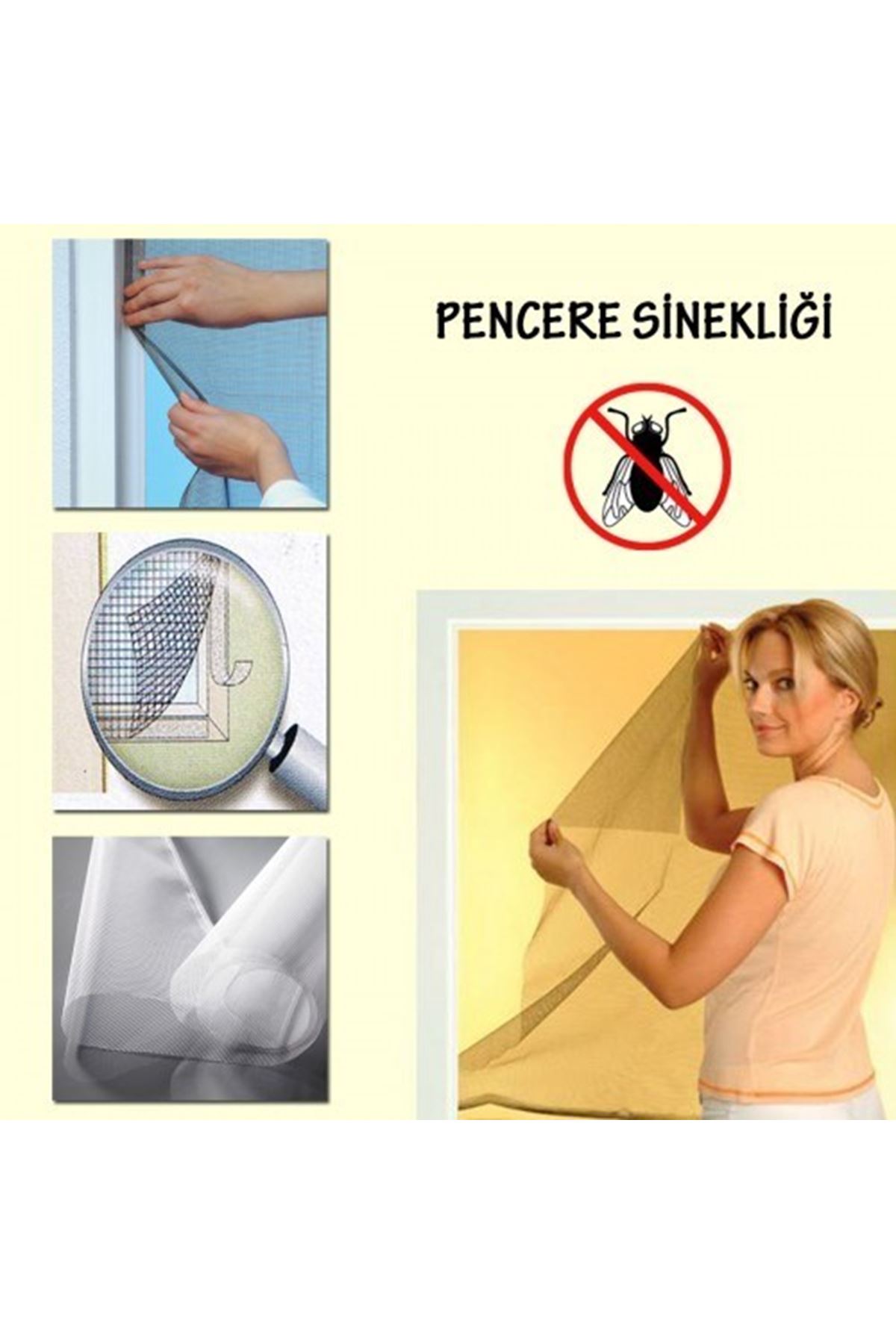 PENCERE SİNEKLİĞİ