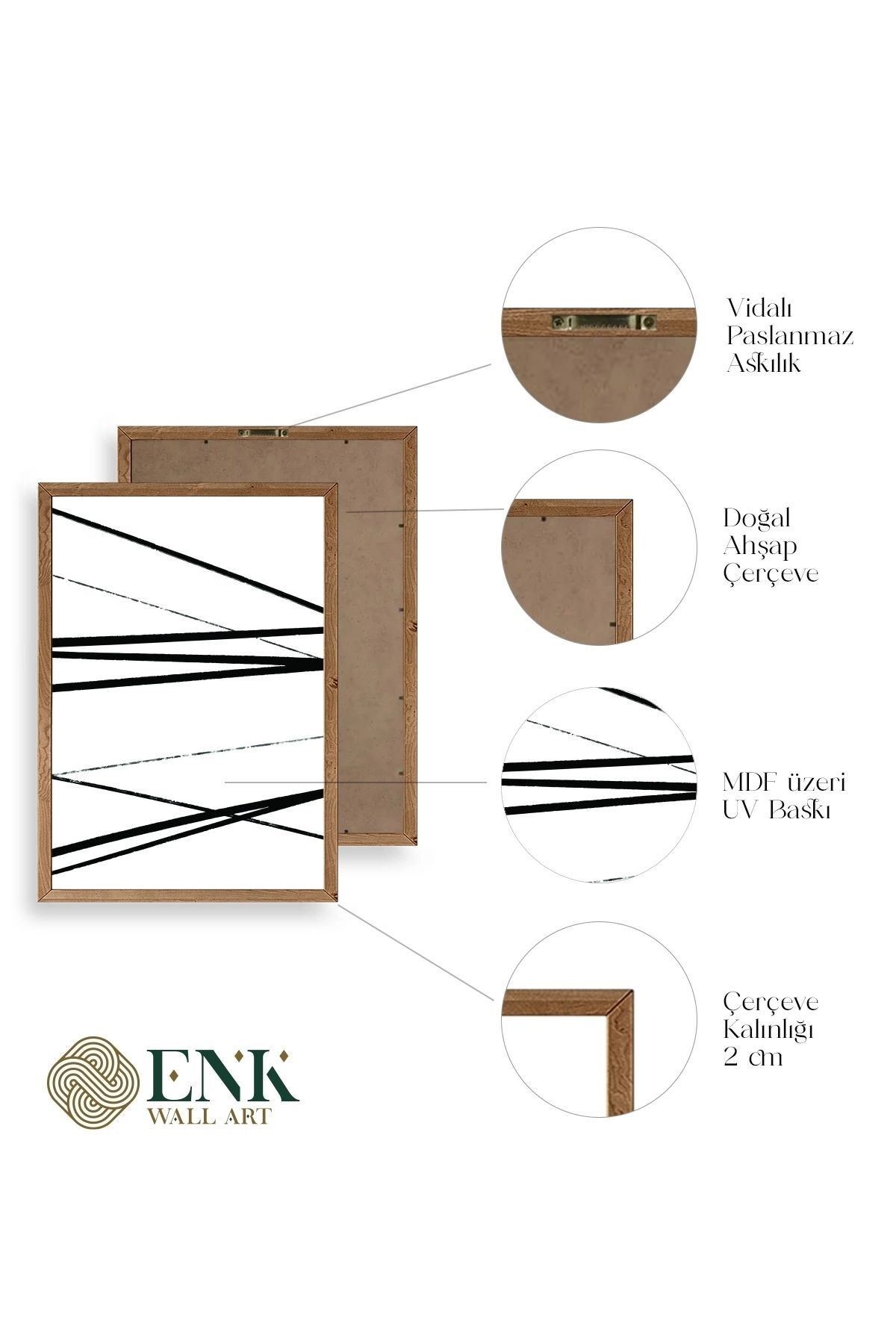 Vidalı Paslanmaz Askılık

Doğal Ahşap Çerçeve

MDF üzeri UV Baskı

Çerçeve Kalınlığı 2 cm

ENK WALL ART