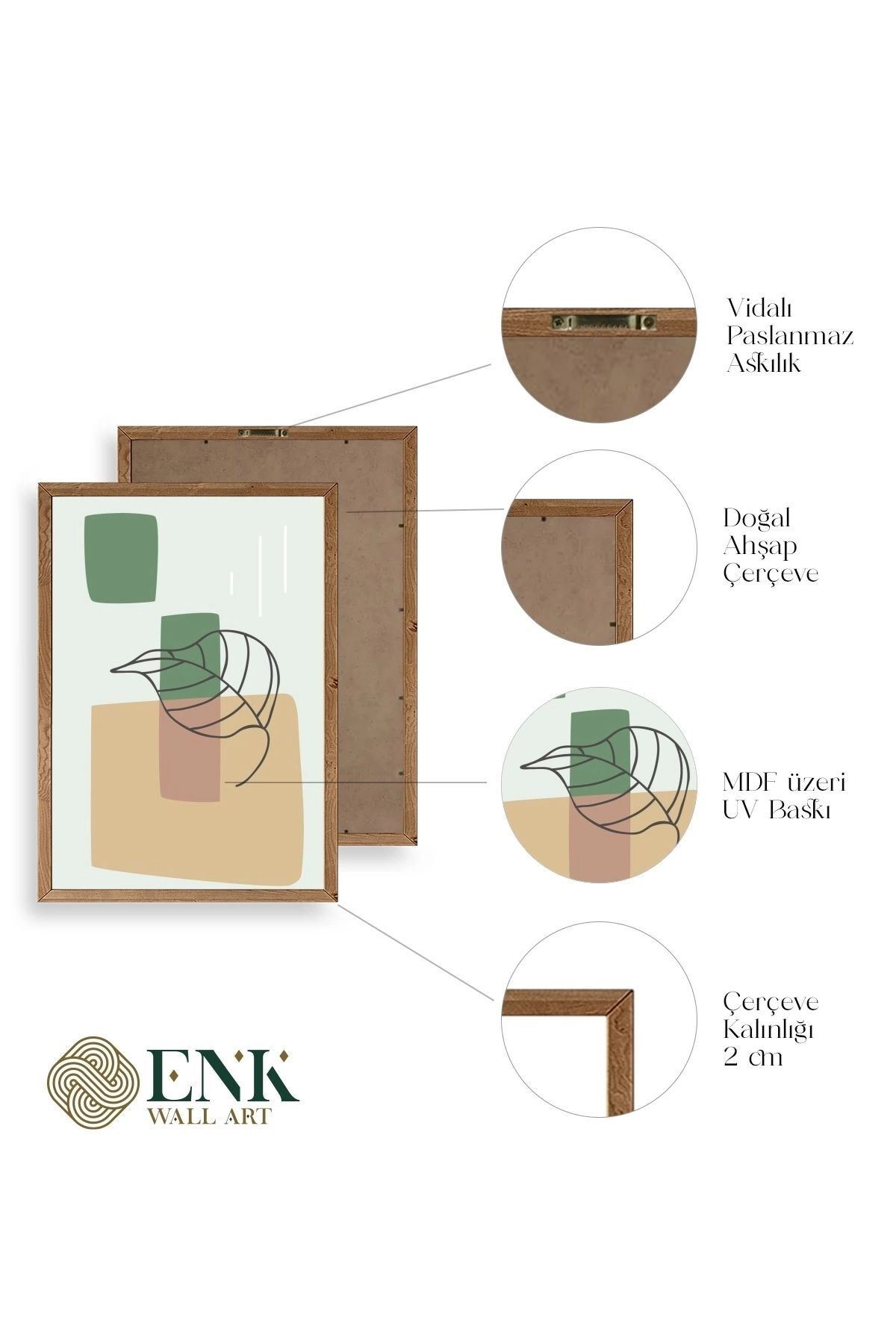 Vidalı Paslanmaz Askılık

Doğal Ahşap Çerçeve

MDF üzeri UV Baskı

Çerçeve Kalınlığı 2 cm

ENK
WALL ART