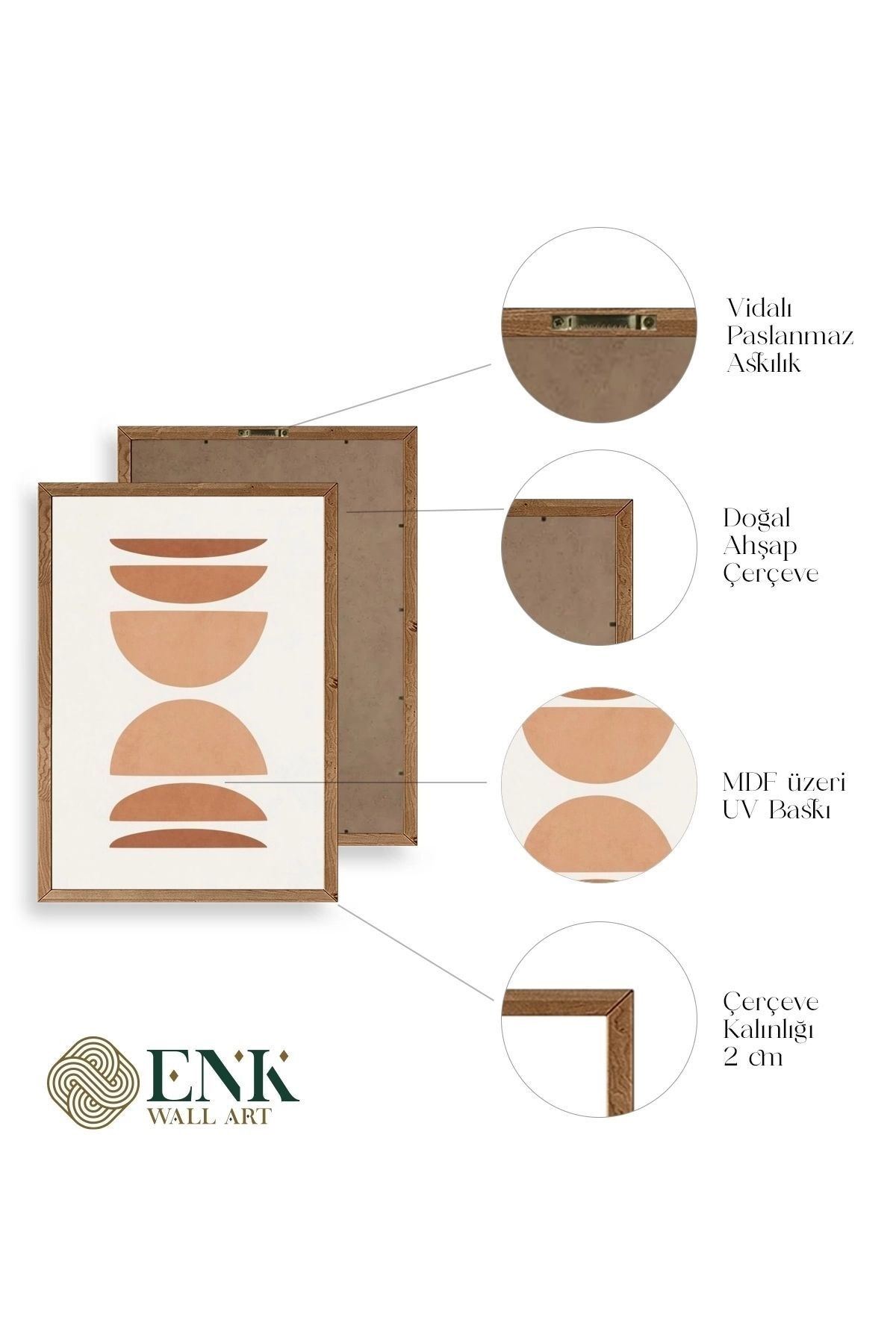 Vidalı Paslanmaz Askılık

Doğal Ahşap Çerçeve

MDF üzeri UV Baskı

Çerçeve Kalınlığı 2 cm

ENK
WALL ART