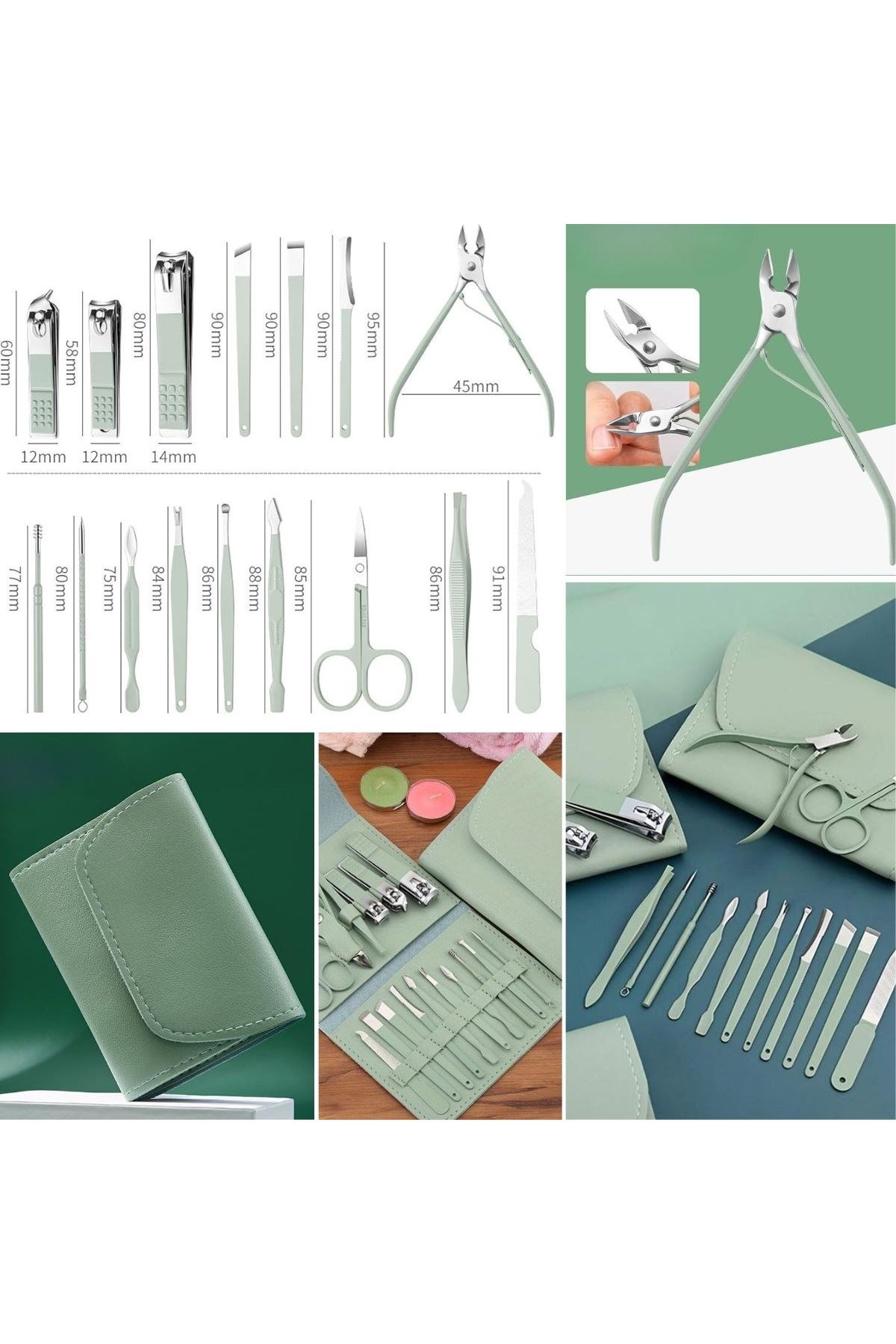 60mm
58mm
80mm
90mm
90mm
90mm
95mm
45mm
12mm
12mm
14mm

77mm
80mm
75mm
84mm
86mm
88mm
85mm
86mm
91mm