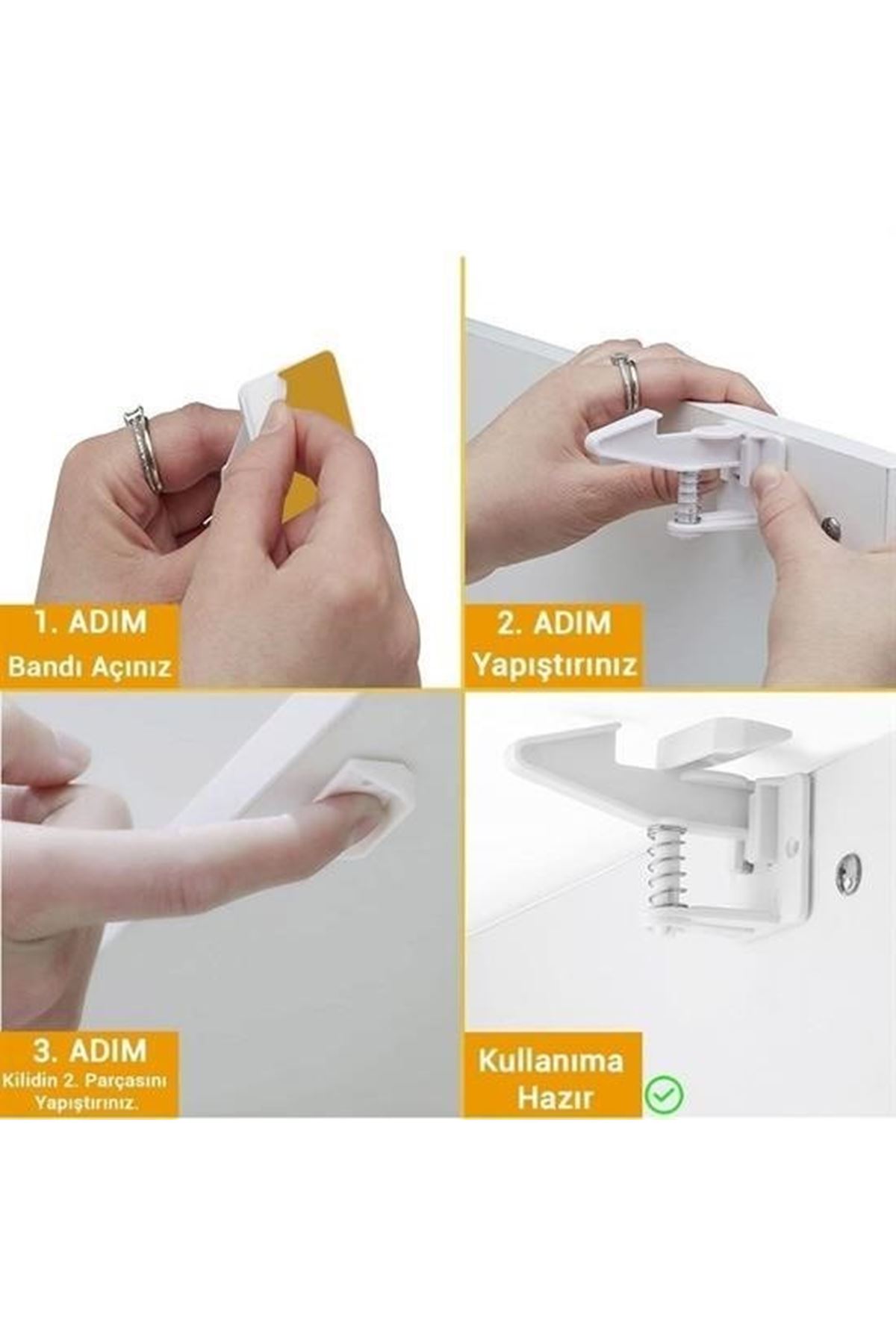 1. ADIM
Bandı Açınız

2. ADIM
Yapıştırınız

3. ADIM
Kilidin 2. Parçasını Yapıştırınız.

Kullanıma Hazır