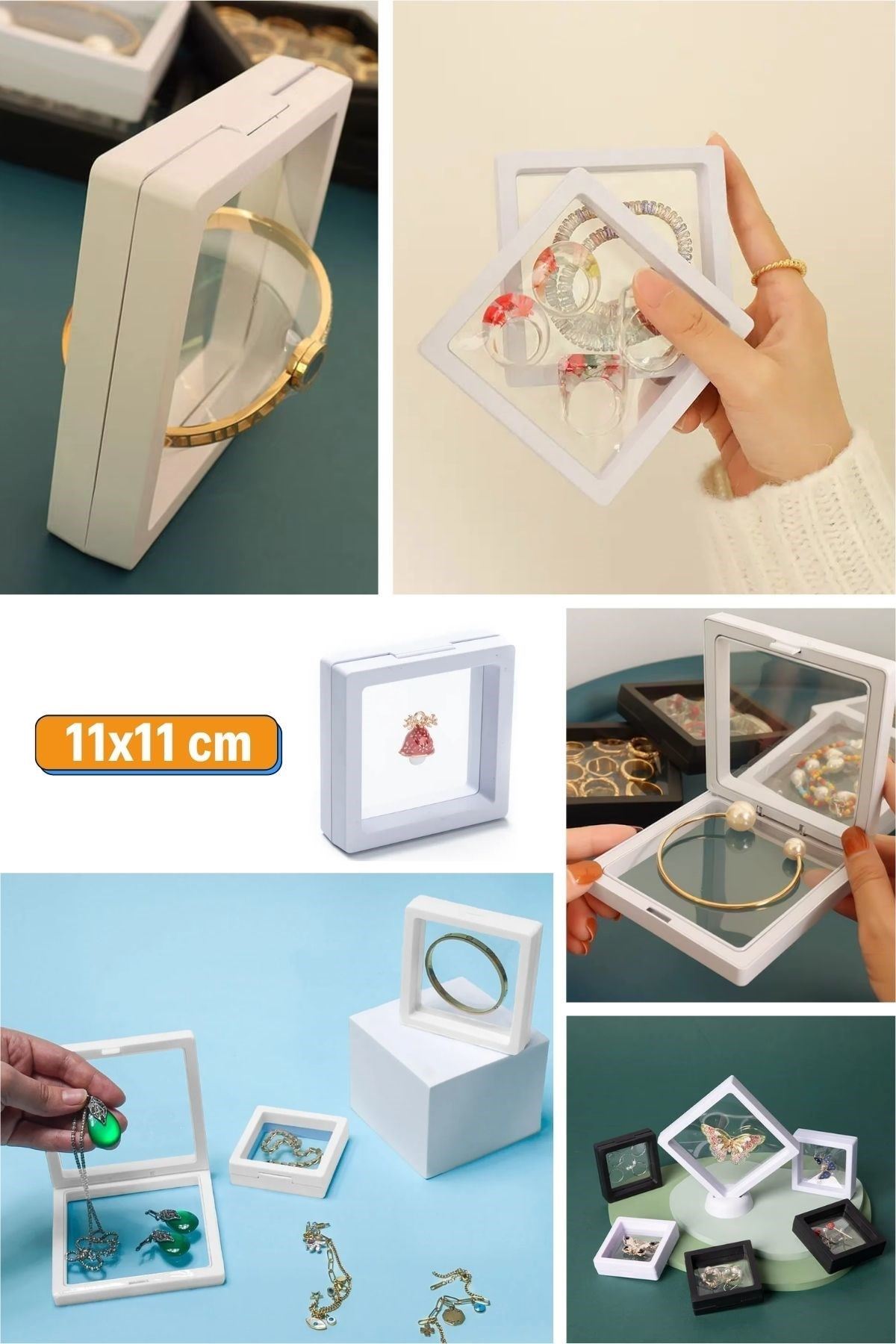 11x11 cm