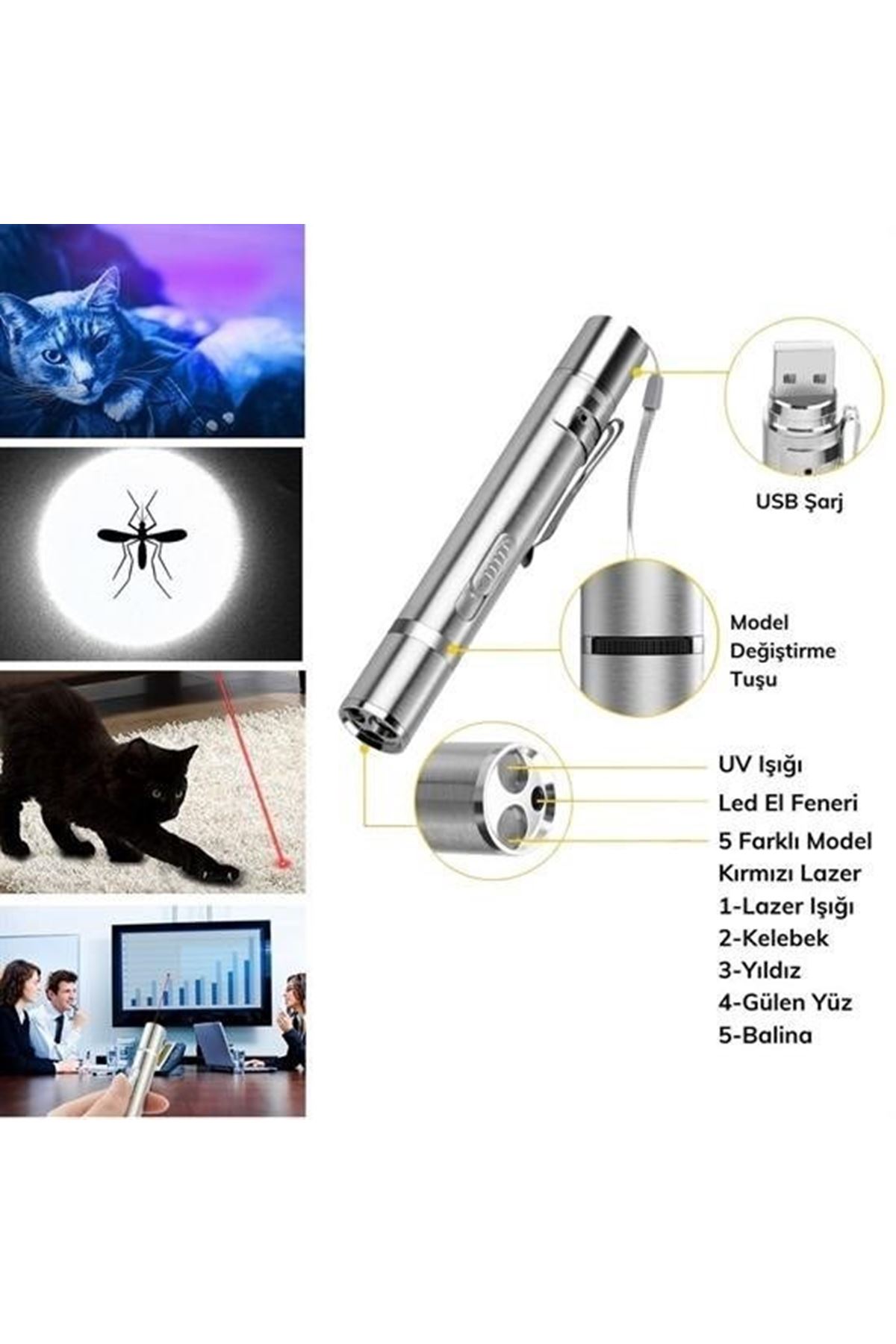 USB Şarj

Model Değiştirme Tuşu

UV Işığı

Led El Feneri

5 Farklı Model Kırmızı Lazer
1-Lazer Işığı
2-Kelebek
3-Yıldız
4-Gülen Yüz
5-Balina