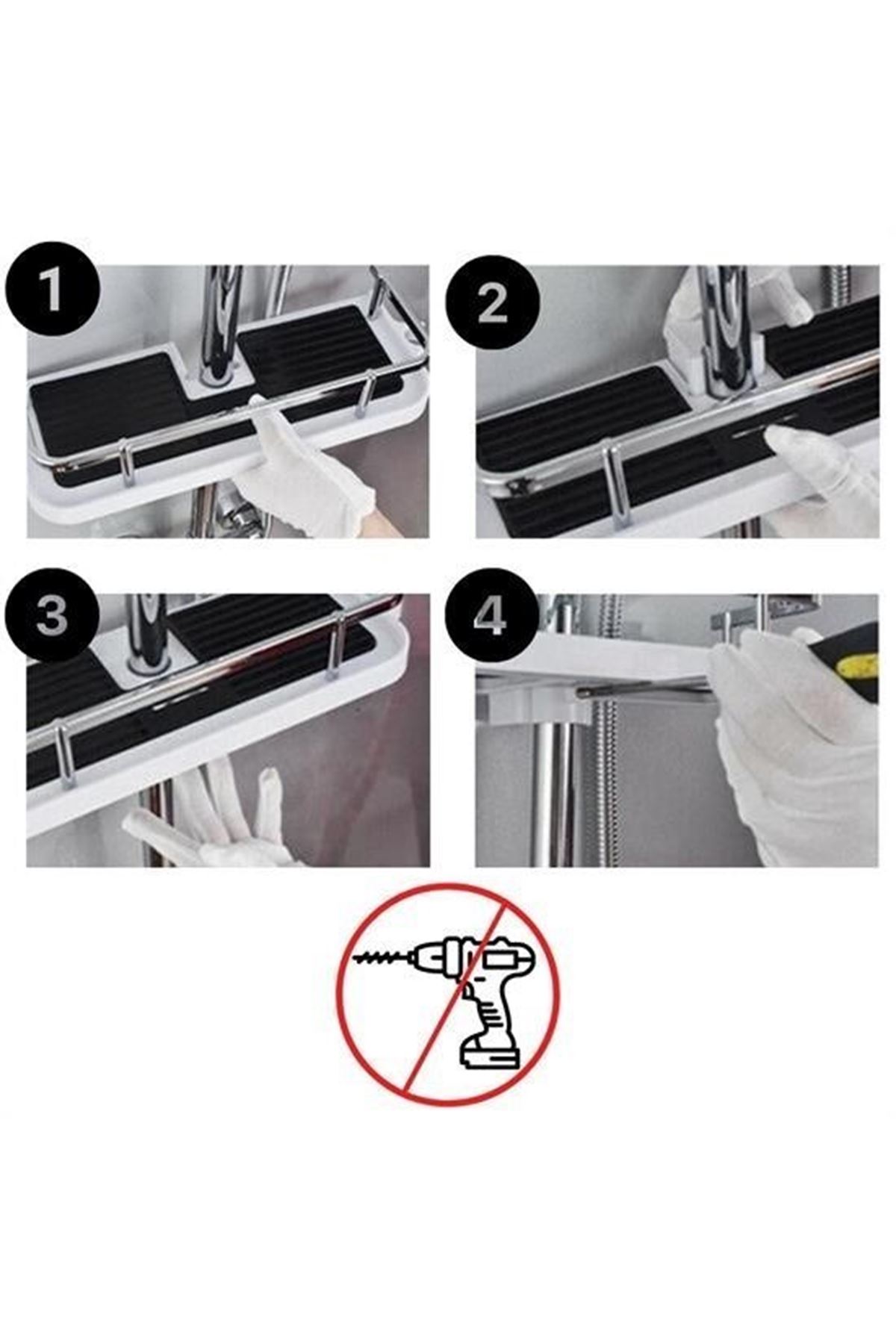 1

2

3

4