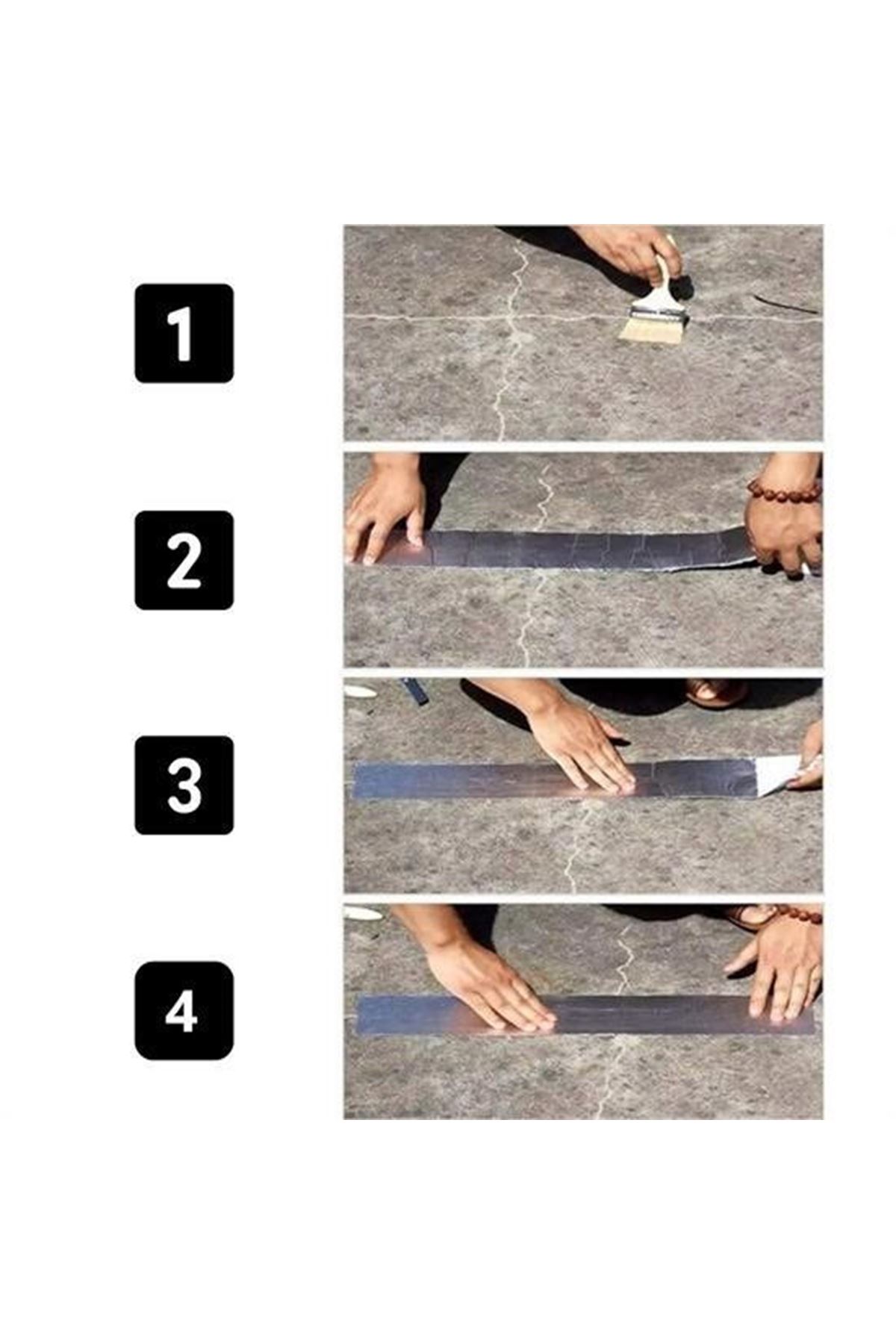 1

2

3

4