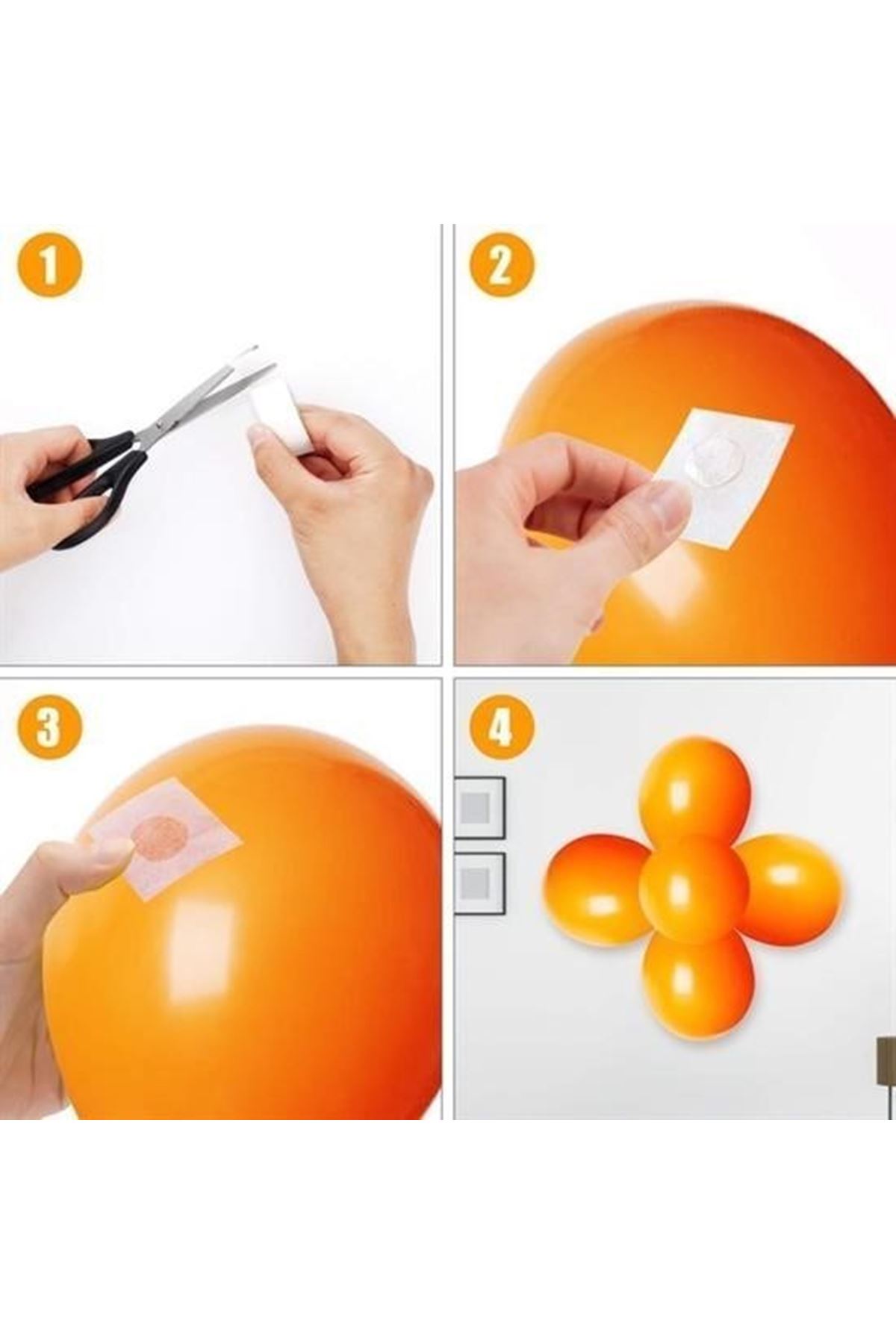 1

2

3

4