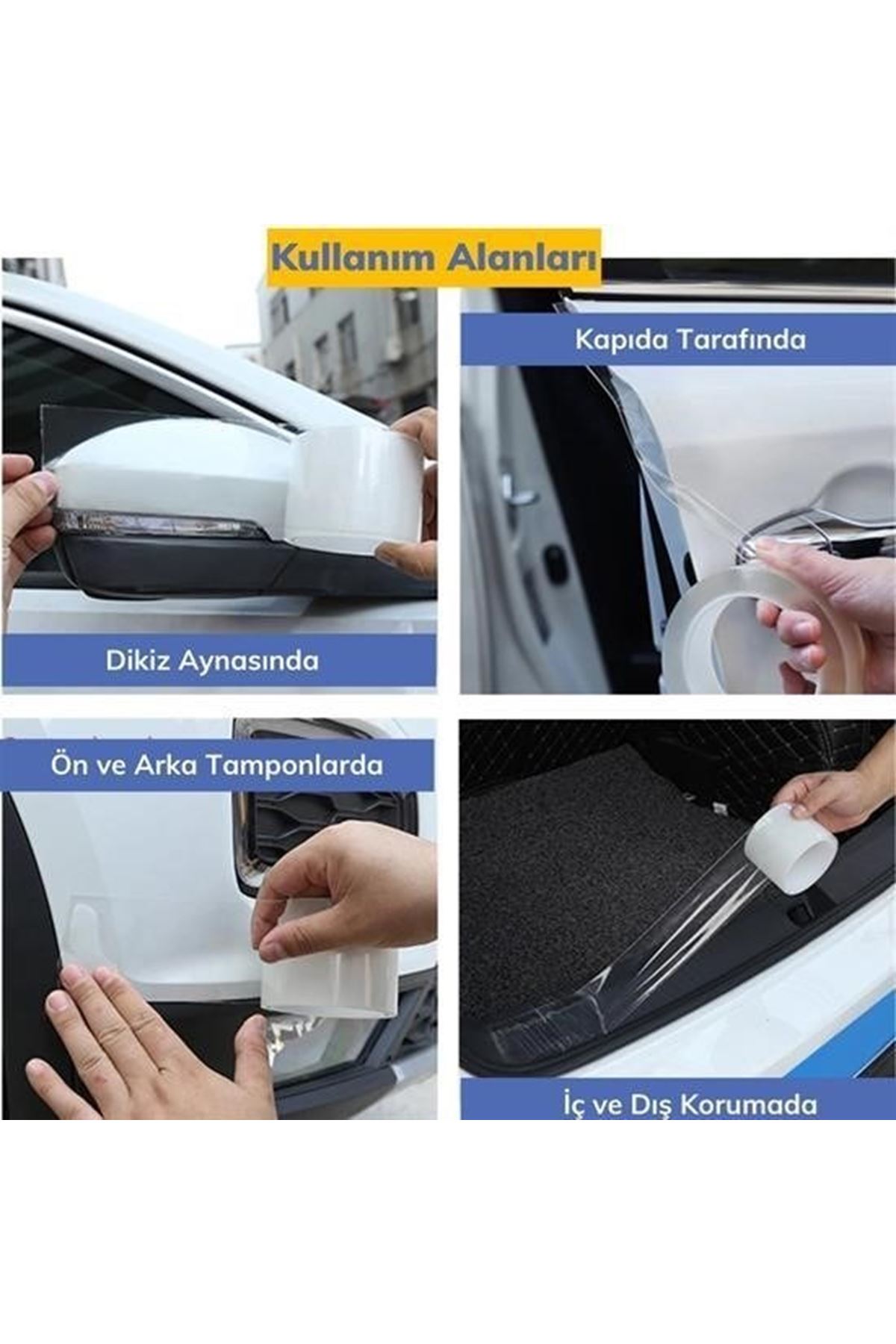 Kullanım Alanları

Kapıda Tarafında

Dikiz Aynasında

Ön ve Arka Tamponlarda

İç ve Dış Korumada