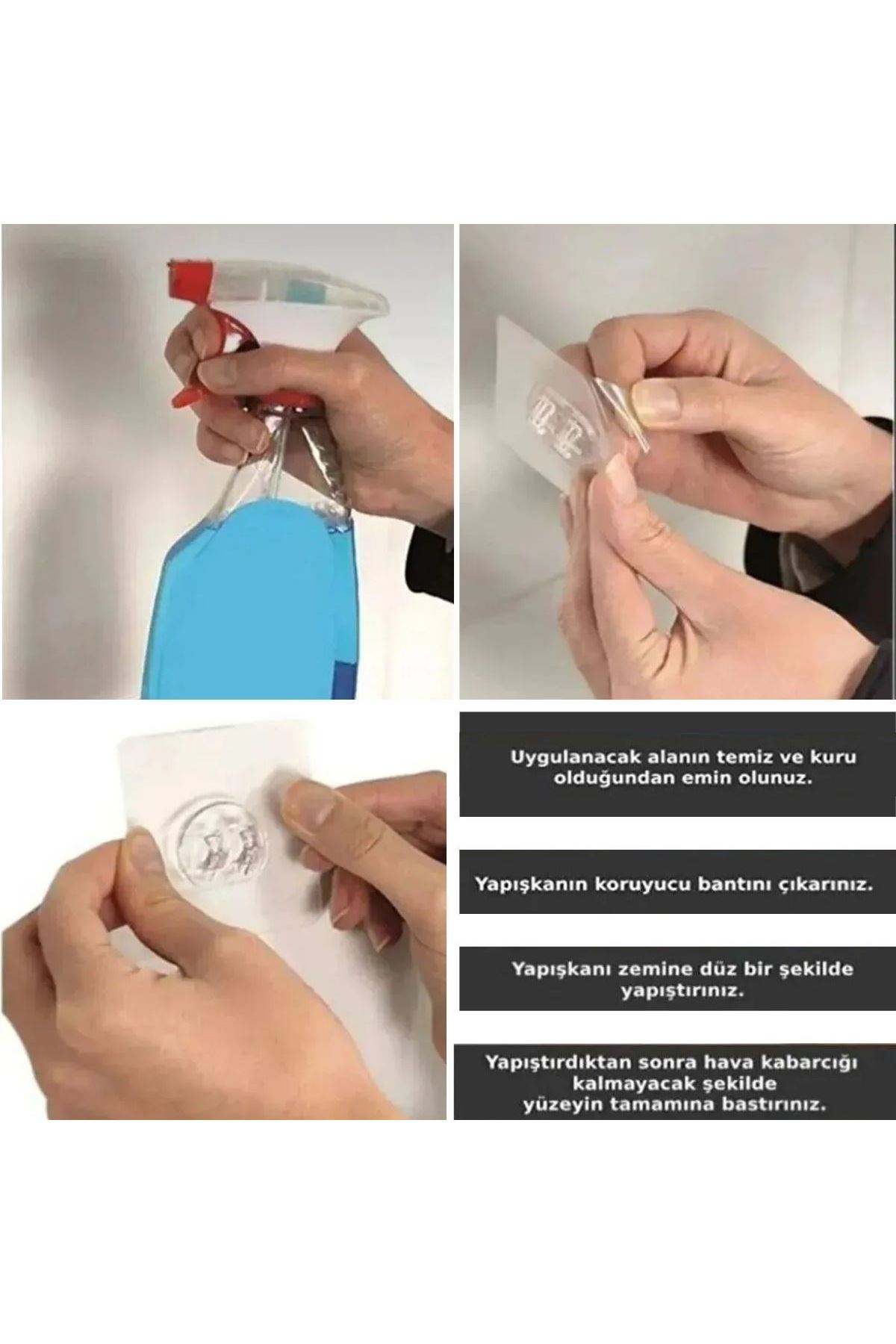 Uygulanacak alanın temiz ve kuru olduğundan emin olunuz.

Yapışkanın koruyucu bantını çıkarınız.

Yapışkanı zemine düz bir şekilde yapıştırınız.

Yapıştırdıktan sonra hava kabarcığı kalmayacak şekilde yüzeyin tamamına bastırınız.