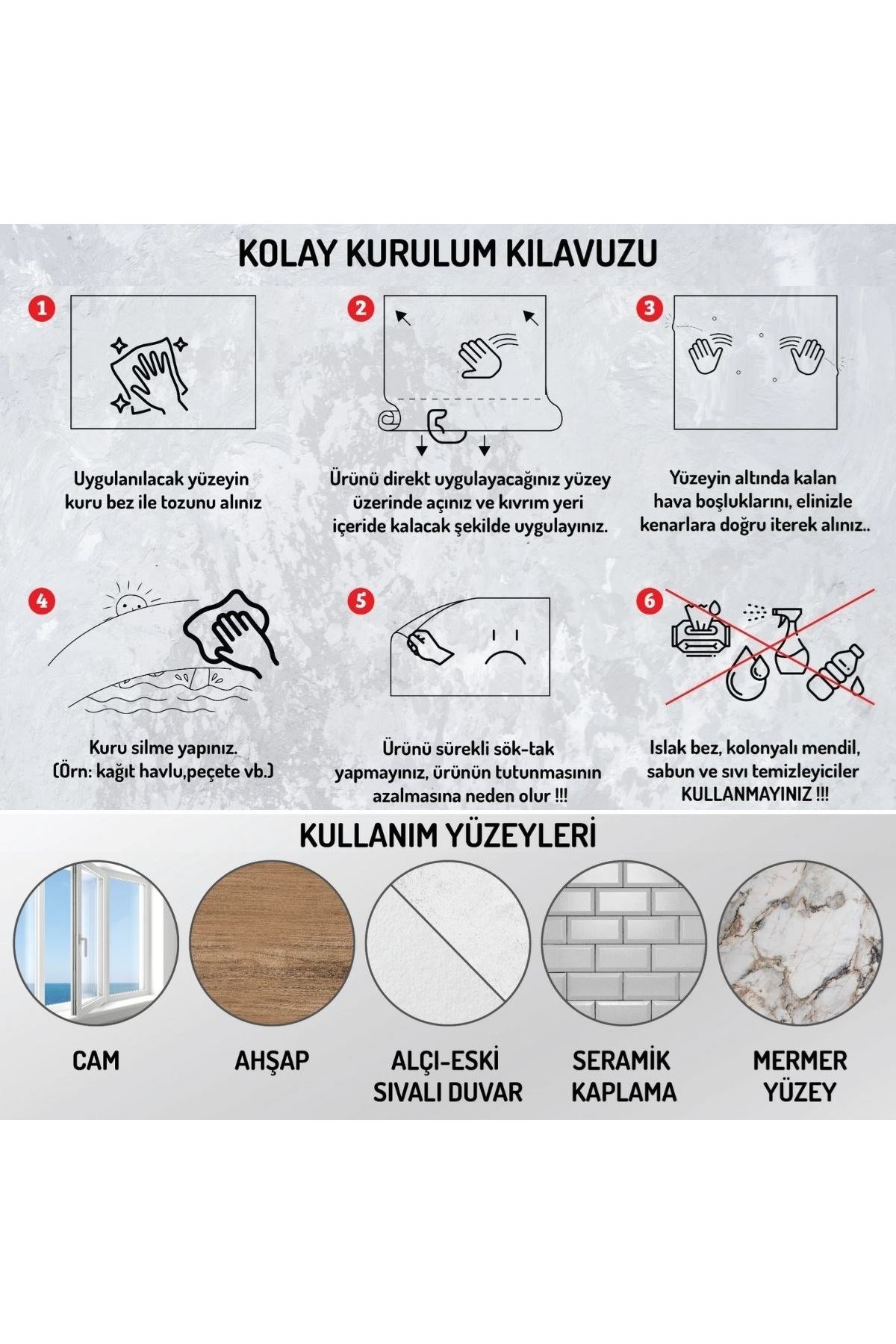 KOLAY KURULUM KILAVUZU

1

Uygulanılacak yüzeyin kuru bez ile tozunu alınız

2

Ürünü direkt uygulayacağınız yüzey üzerinde açınız ve kıvrım yeri içeride kalacak şekilde uygulayınız.

3

Yüzeyin altında kalan hava boşluklarını, elinizle kenarlara doğru iterek alınız..

4

Kuru silme yapınız. (Örn: kağıt havlu,peçete vb.)

5

Ürünü sürekli sök-tak yapmayınız, ürünün tutunmasının azalmasına neden olur !!!

6

Islak bez, kolonyalı mendil, sabun ve sıvı temizleyiciler KULLANMAYINIZ !!!

KULLANIM YÜZEYLERİ

CAM

AHŞAP

ALÇI-ESKİ SIVALI DUVAR

SERAMİK KAPLAMA

MERMER YÜZEY