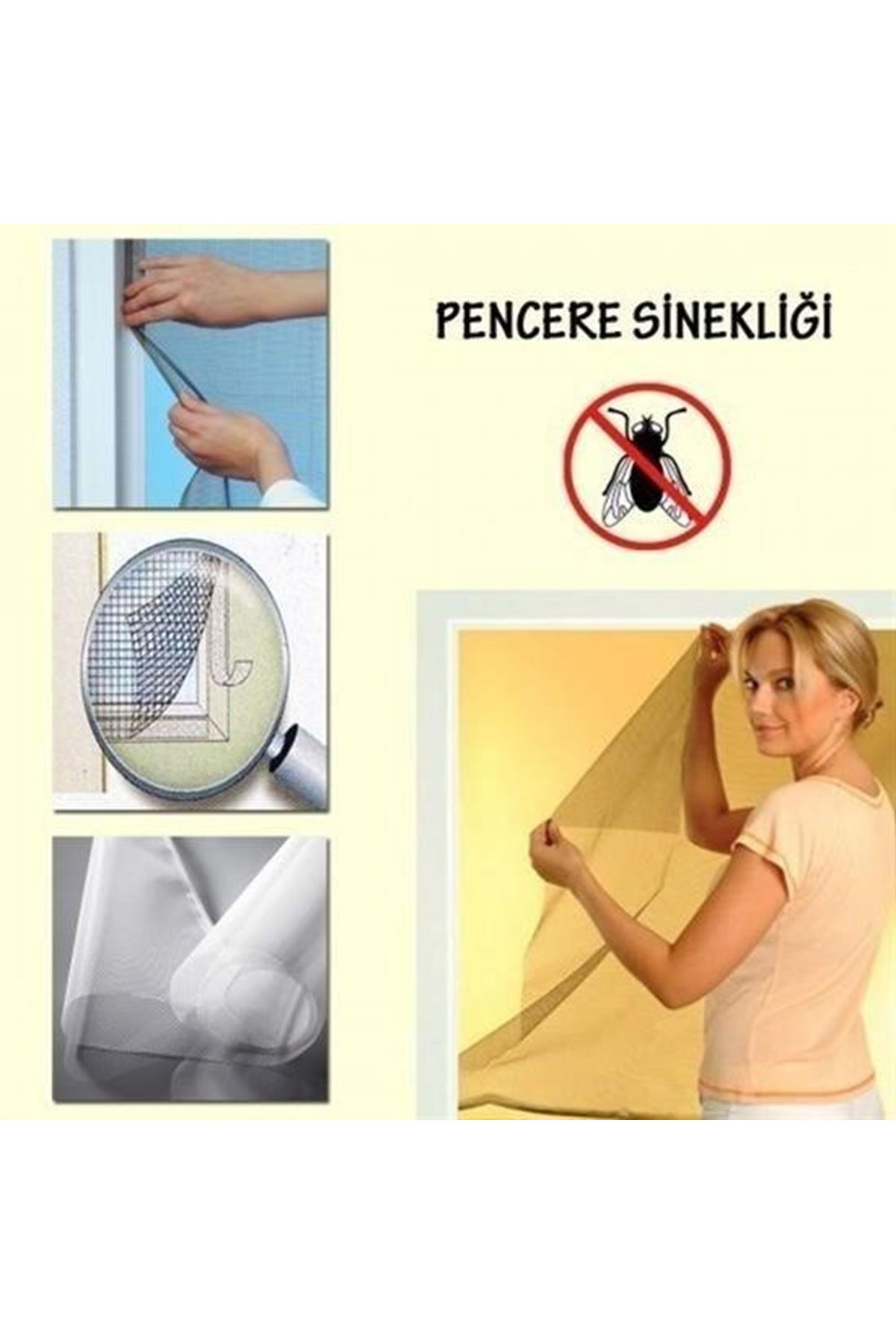 PENCERE SİNEKLİĞİ