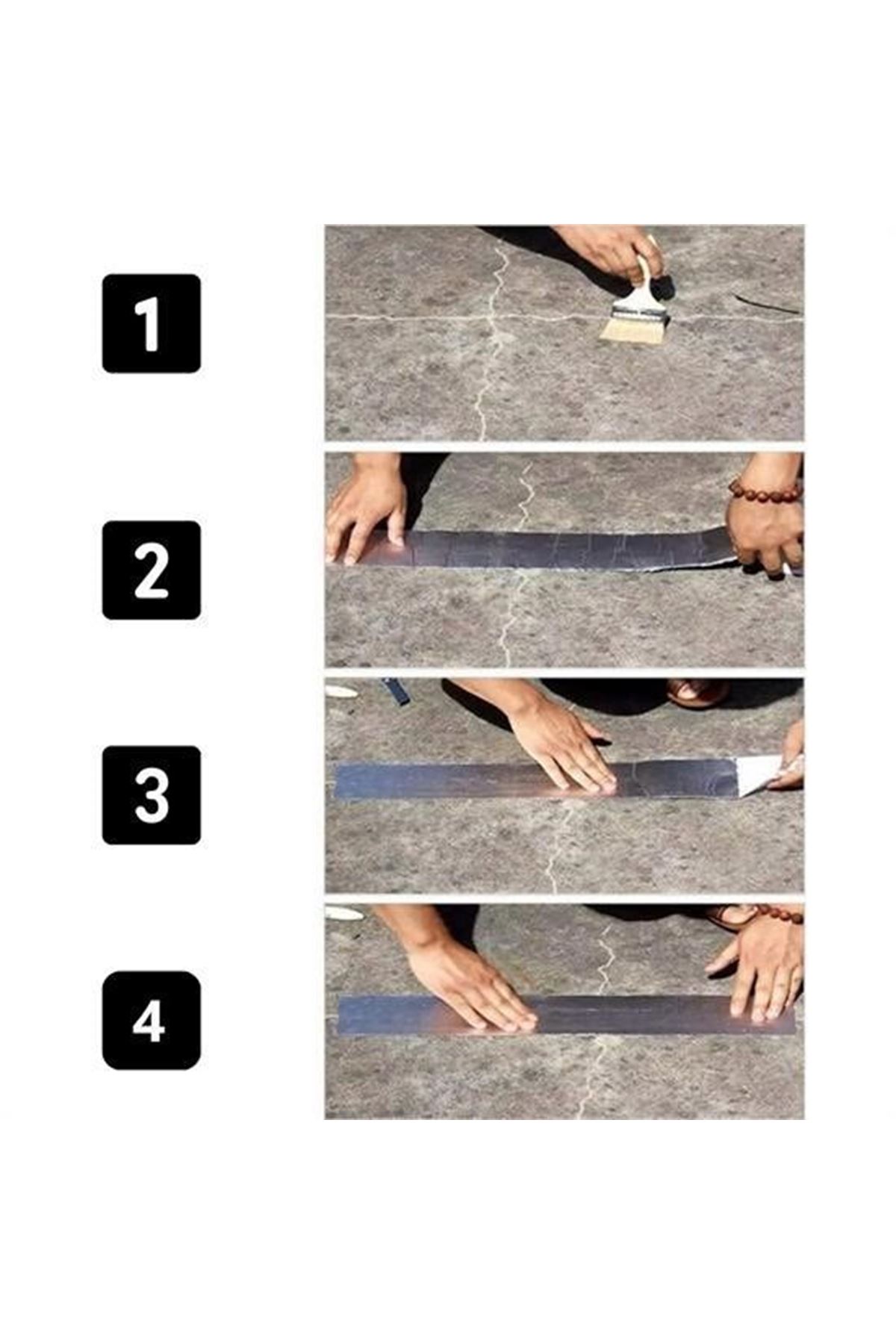 1

2

3

4