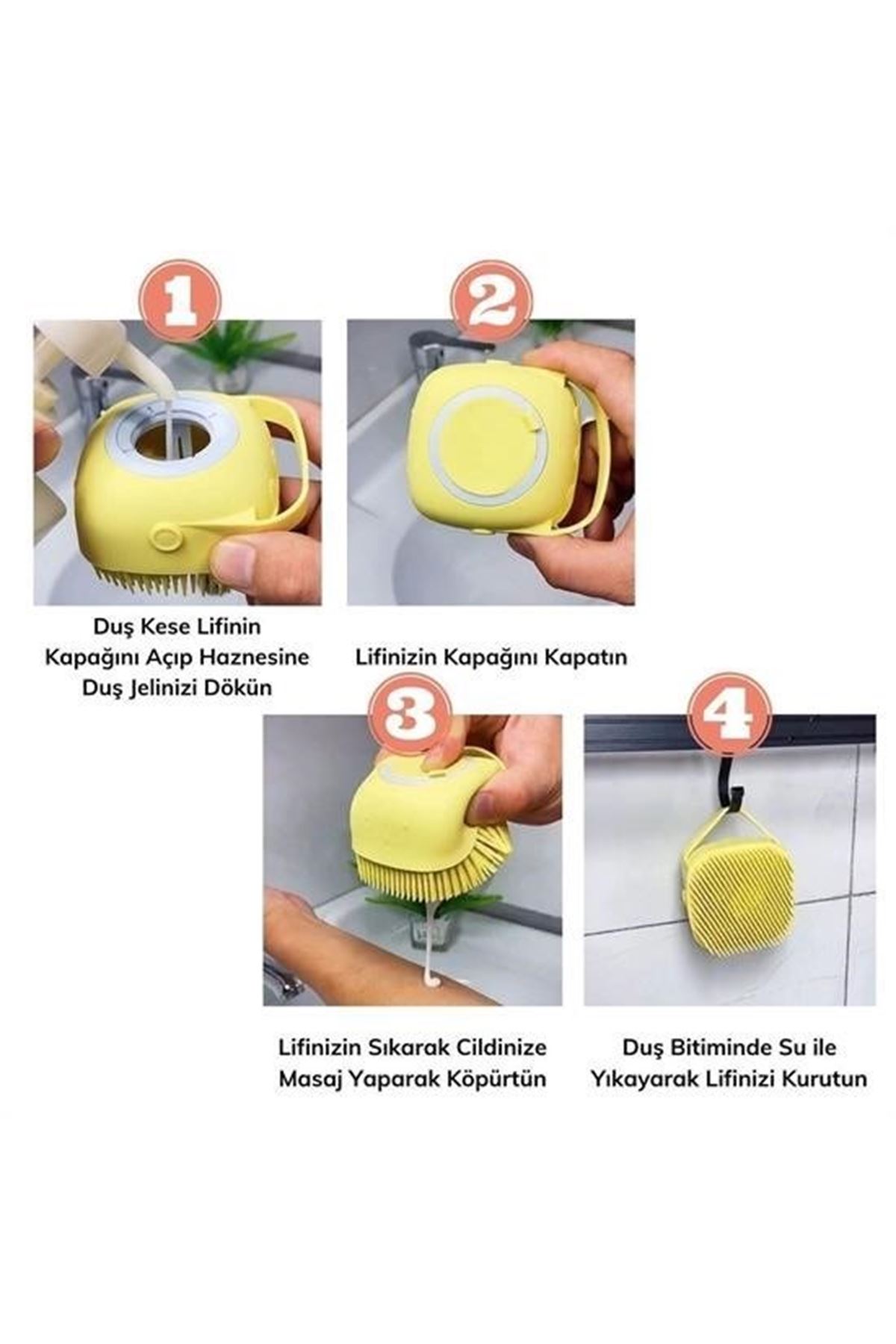 1

Duş Kese Lifinin Kapağını Açıp Haznesine Duş Jelinizi Dökün

2

Lifinizin Kapağını Kapatın

3

Lifinizin Sıkarak Cildinize Masaj Yaparak Köpürtün

4

Duş Bitiminde Su ile Yıkayarak Lifinizi Kurutun