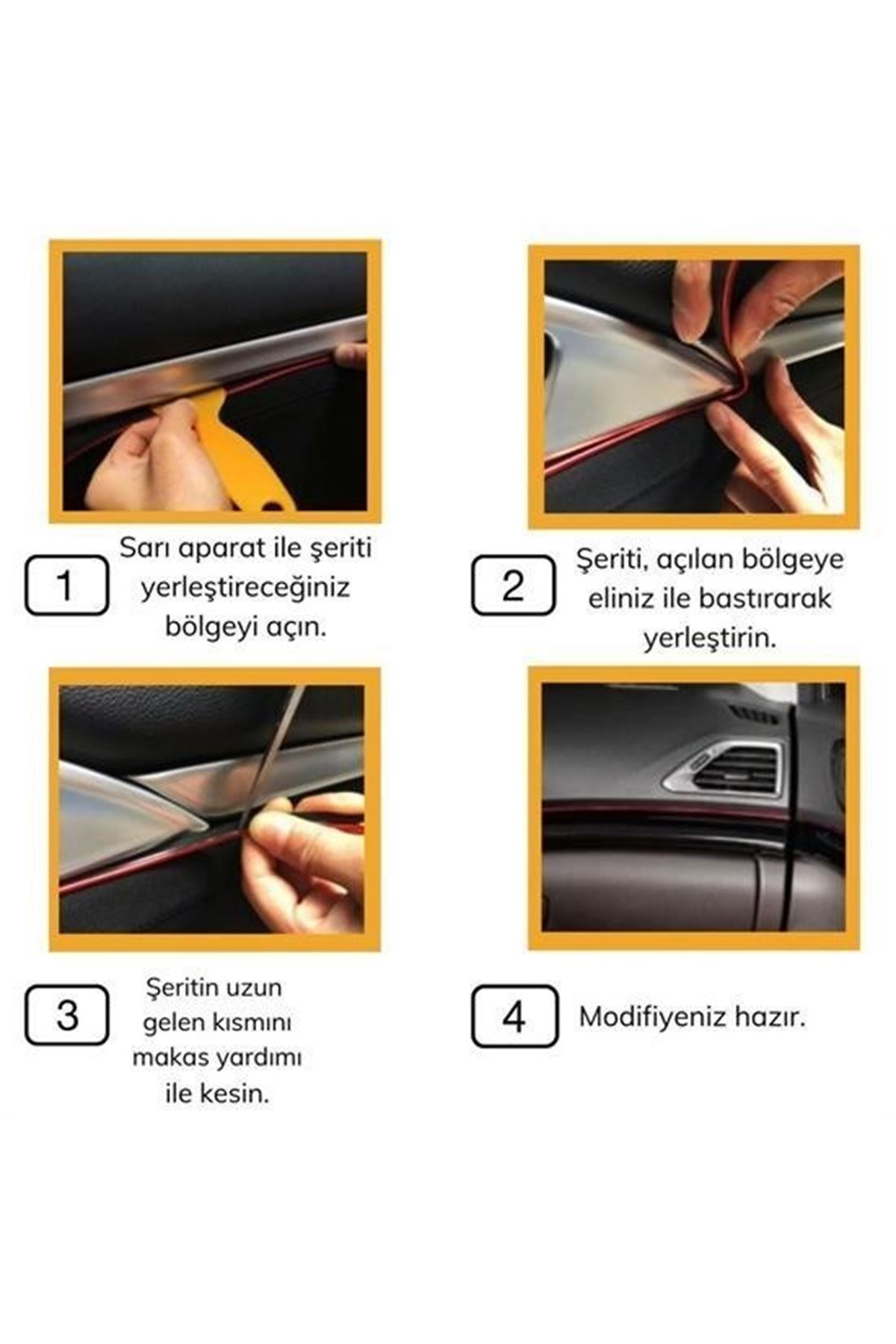 1

Sarı aparat ile şeriti yerleştireceğiniz bölgeyi açın.

2

Şeriti, açılan bölgeye eliniz ile bastırarak yerleştirin.

3

Şeritin uzun gelen kısmını makas yardımı ile kesin.

4

Modifiyeniz hazır.