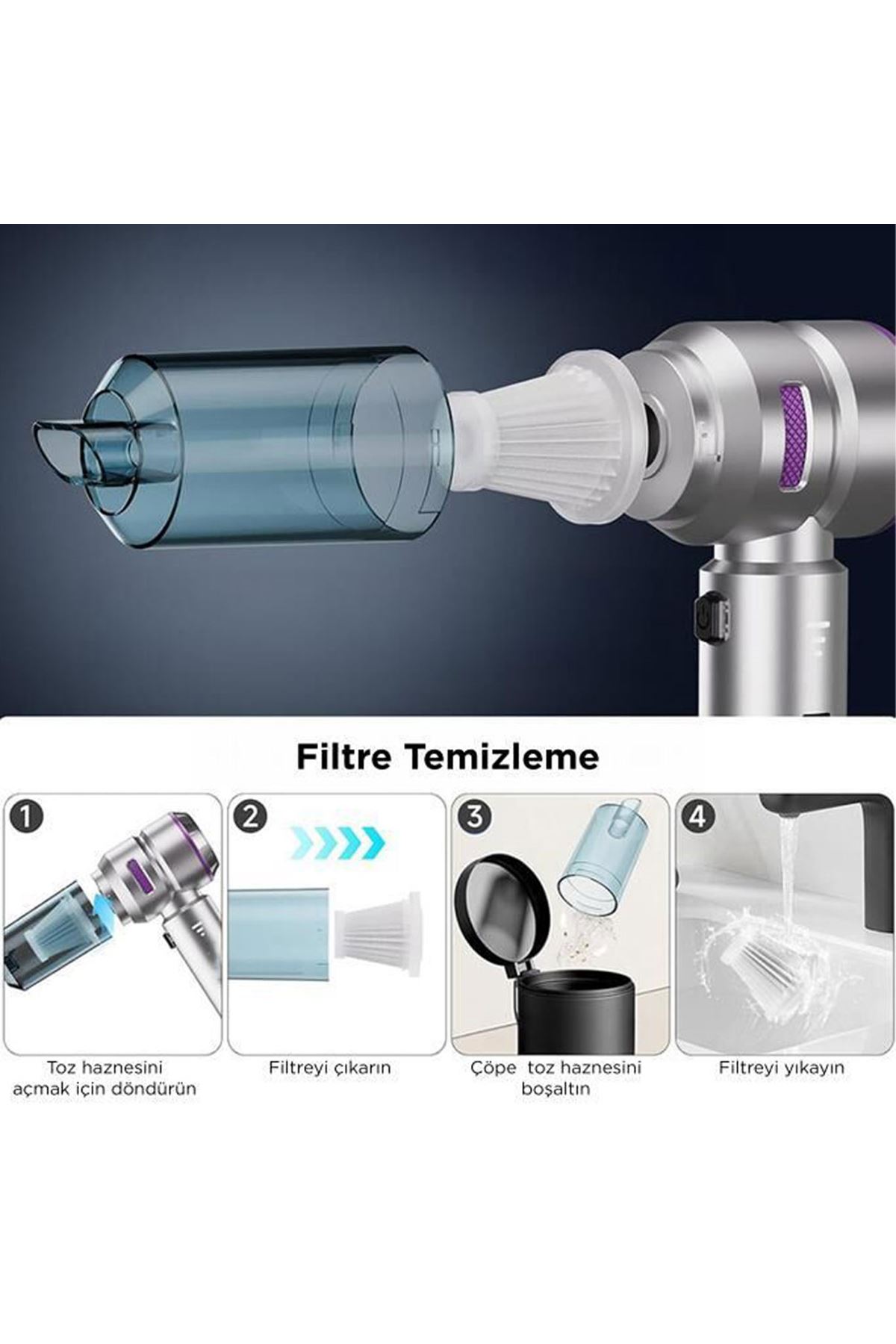 Filtre Temizleme

1
Toz haznesini açmak için döndürün

2
Filtreyi çıkarın

3
Çöpe  toz haznesini boşaltın

4
Filtreyi yıkayın